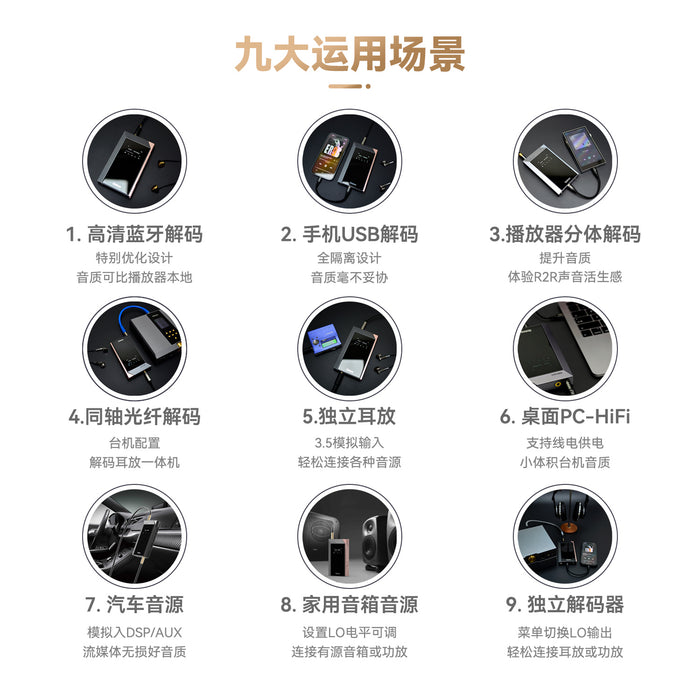 九大运用场景

1. 高清蓝牙解码
特别优化设计
音质可比播放器本地

2. 手机USB解码
全隔离设计
音质毫不妥协

3.播放器分体解码
提升音质
体验R2R声音活生感

4.同轴光纤解码
台机配置
解码耳放一体机

5.独立耳放
3.5模拟输入
轻松连接各种音源

6. 桌面PC-HiFi
支持线电供电
小体积台机音质

7. 汽车音源
模拟入DSP/AUX
流媒体无损好音质

8. 家用音箱音源
设置LO电平可调
连接有源音箱或功放

9. 独立解码器
菜单切换LO输出
轻松连接耳放或功放